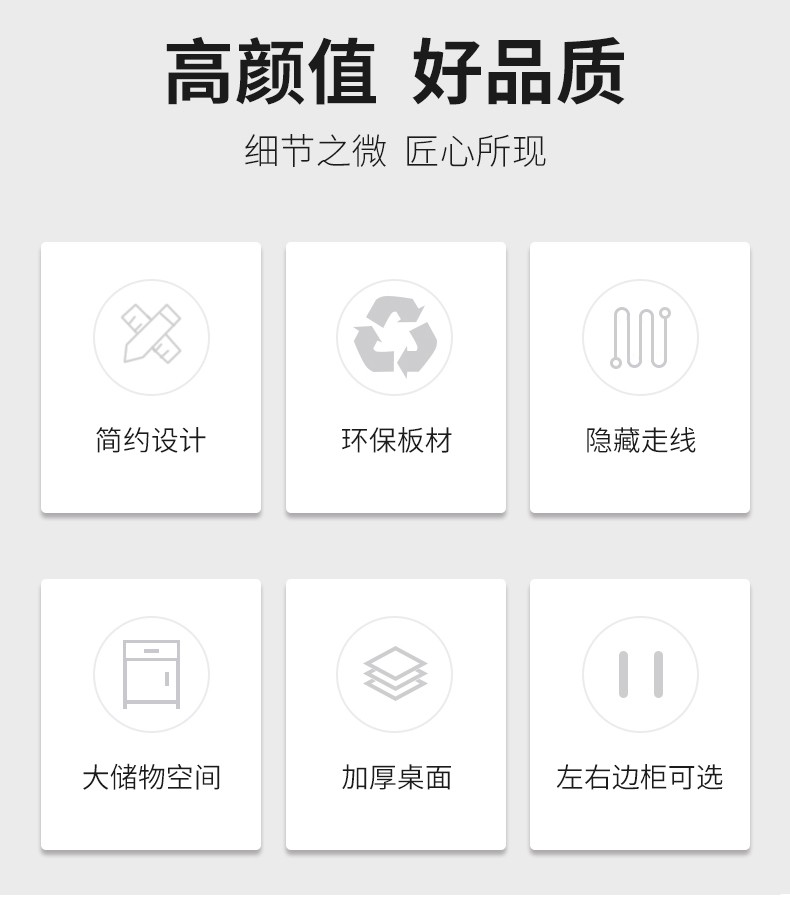 高颜值 好品质

细节之微 匠心所现

简约设计

环保板材

隐藏走线

大储物空间

加厚桌面

左右边柜可选